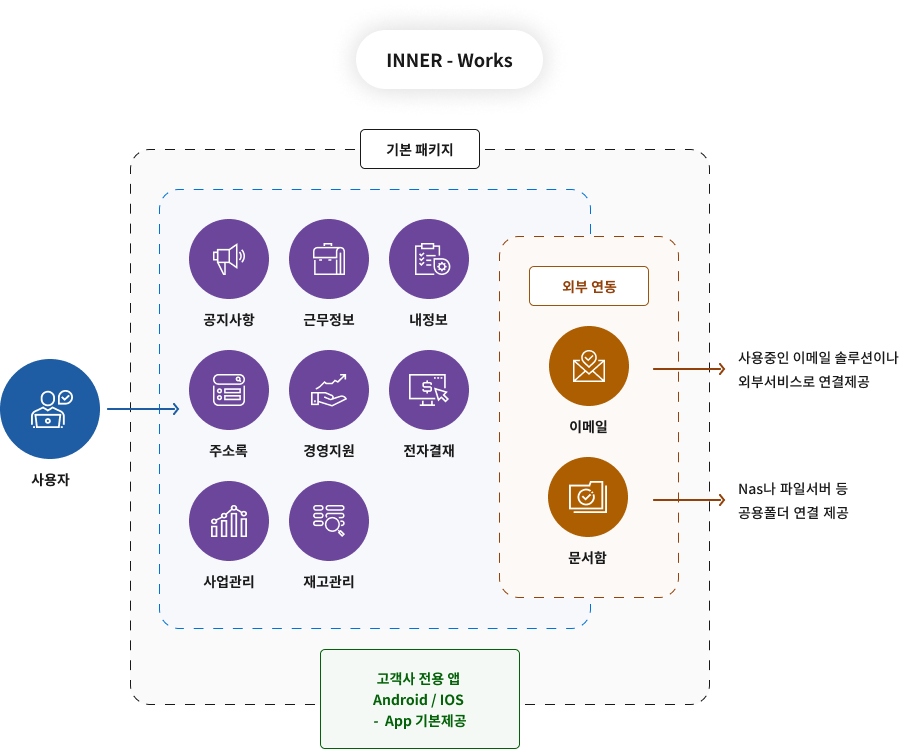 INNER - Works

기본 패키지

사용자

공지사항
근무정보
내정보
주소록
경영지원
전자결재
사업관리
재고관리

외부 연동

이메일
문서함

사용중인 이메일 솔루션이나 외부서비스로 연결제공

Nas나 파일서버 등 공용폴더 연결 제공

고객사 전용 앱
Android / IOS
- App 기본제공